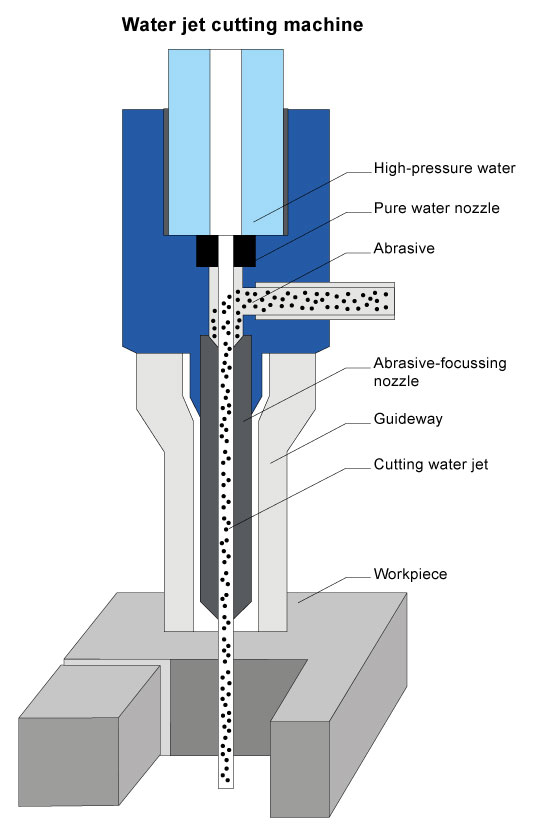 Water jet cutting machine

High-pressure water

Pure water nozzle

Abrasive

Abrasive-focussing nozzle

Guideway

Cutting water jet

Workpiece